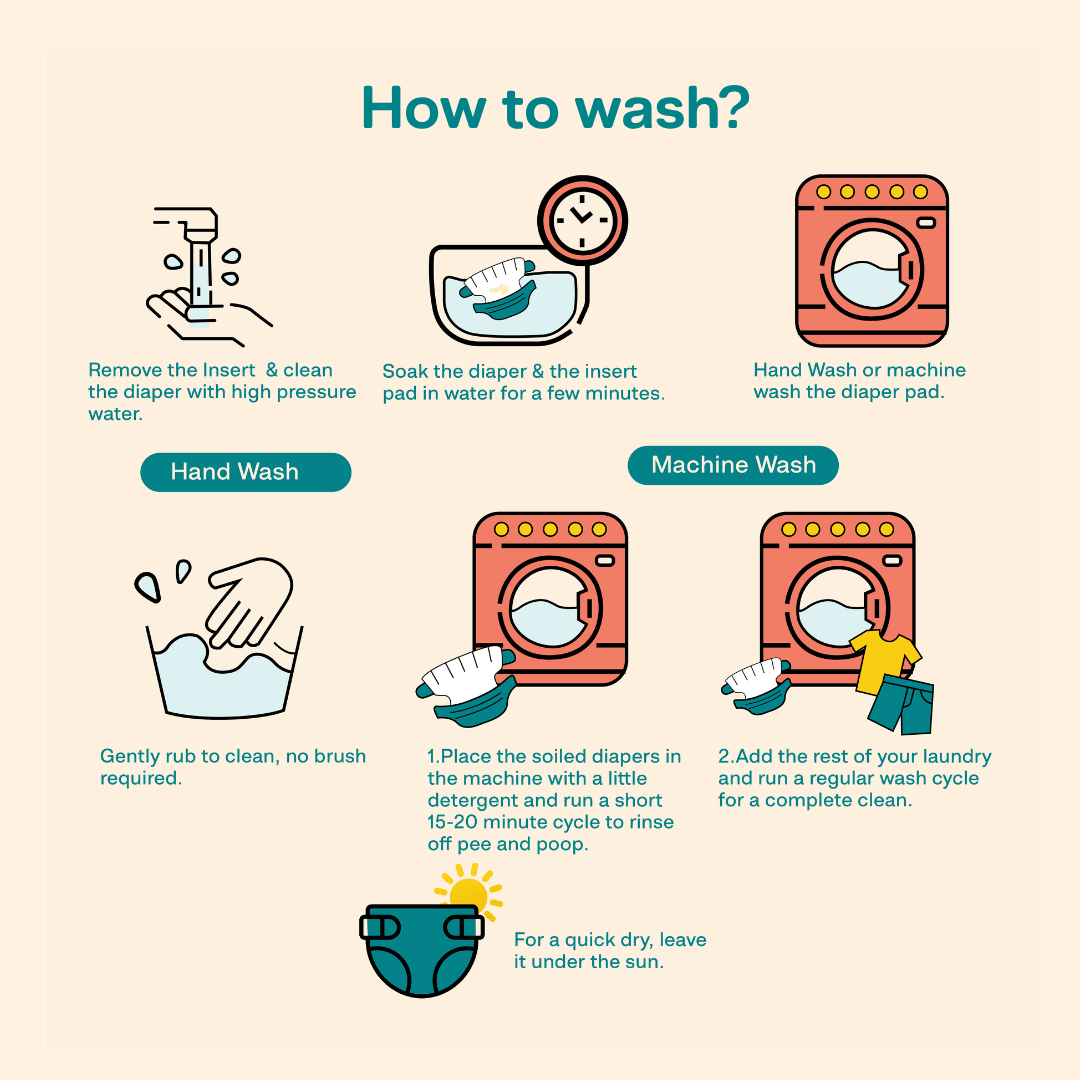 How to wash?

Remove the Insert & clean the diaper with high pressure water.

Soak the diaper & the insert pad in water for a few minutes.

Hand Wash or machine wash the diaper pad.

Hand Wash

Machine Wash

Gently rub to clean, no brush required.

1.Place the soiled diapers in the machine with a little detergent and run a short 15-20 minute cycle to rinse off pee and poop.

2.Add the rest of your laundry and run a regular wash cycle for a complete clean.

For a quick dry, leave it under the sun.