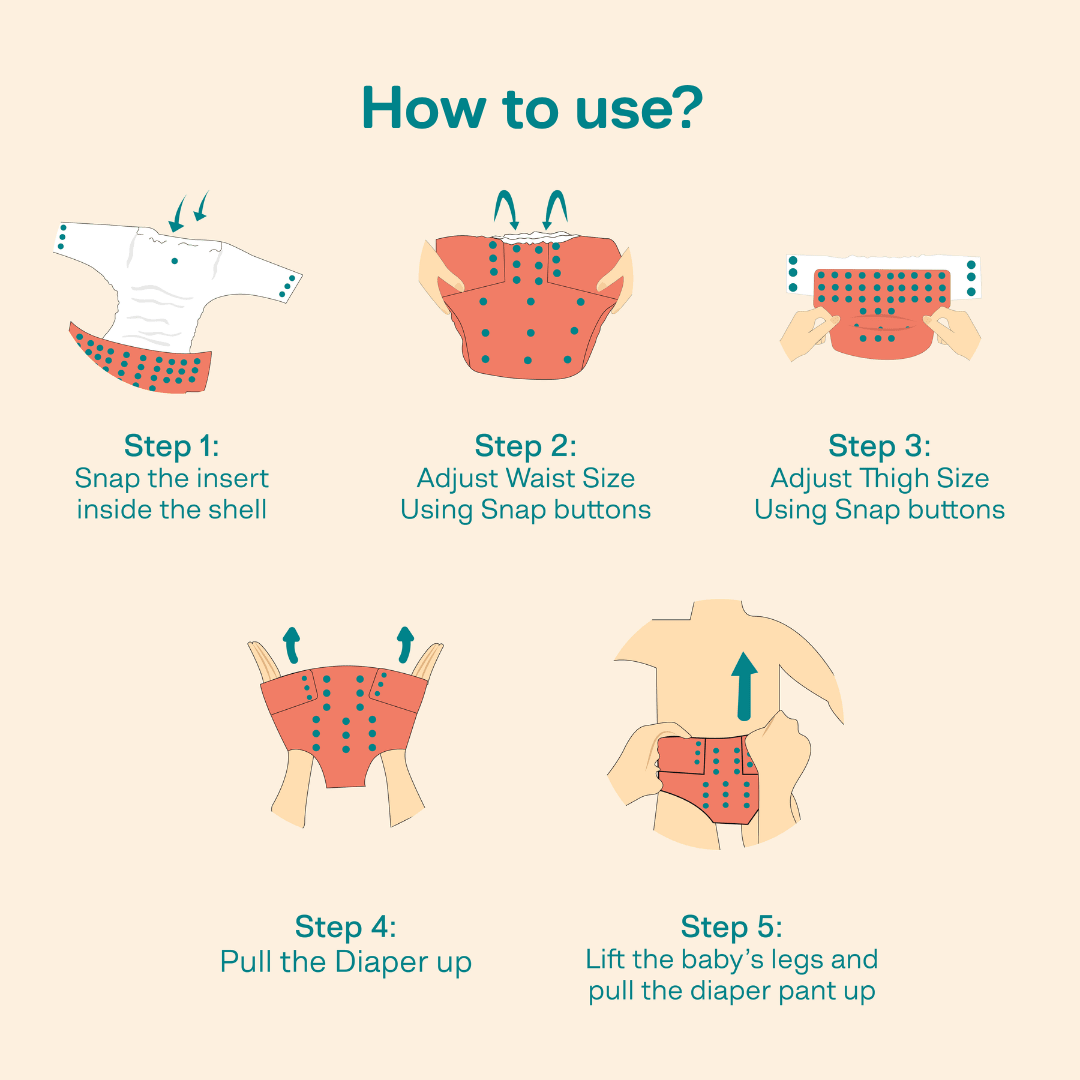 How to use?

Step 1:
Snap the insert inside the shell

Step 2:
Adjust Waist Size Using Snap buttons

Step 3:
Adjust Thigh Size Using Snap buttons

Step 4:
Pull the Diaper up

Step 5:
Lift the baby's legs and pull the diaper pant up